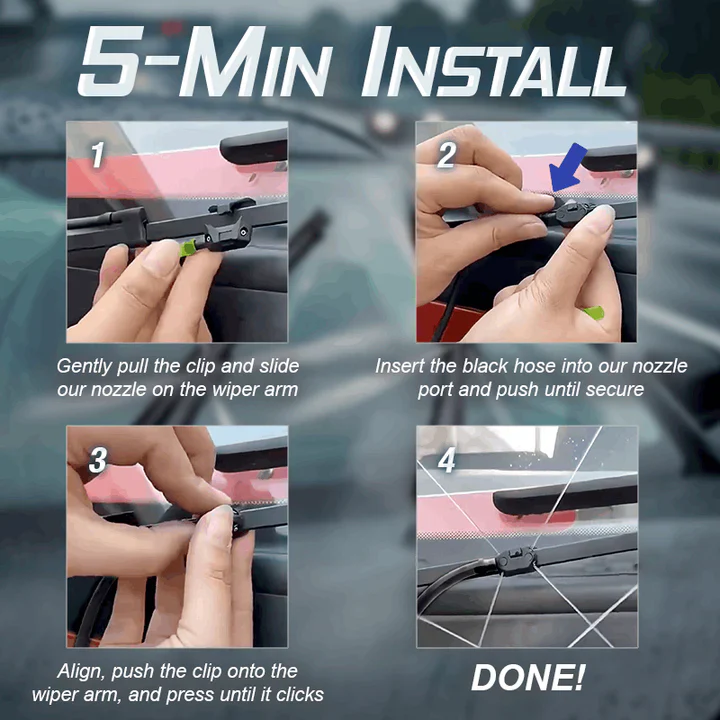 5-MIN INSTALL

1

Gently pull the clip and slide our nozzle on the wiper arm

2

Insert the black hose into our nozzle port and push until secure

3

Align, push the clip onto the wiper arm, and press until it clicks

4

DONE!