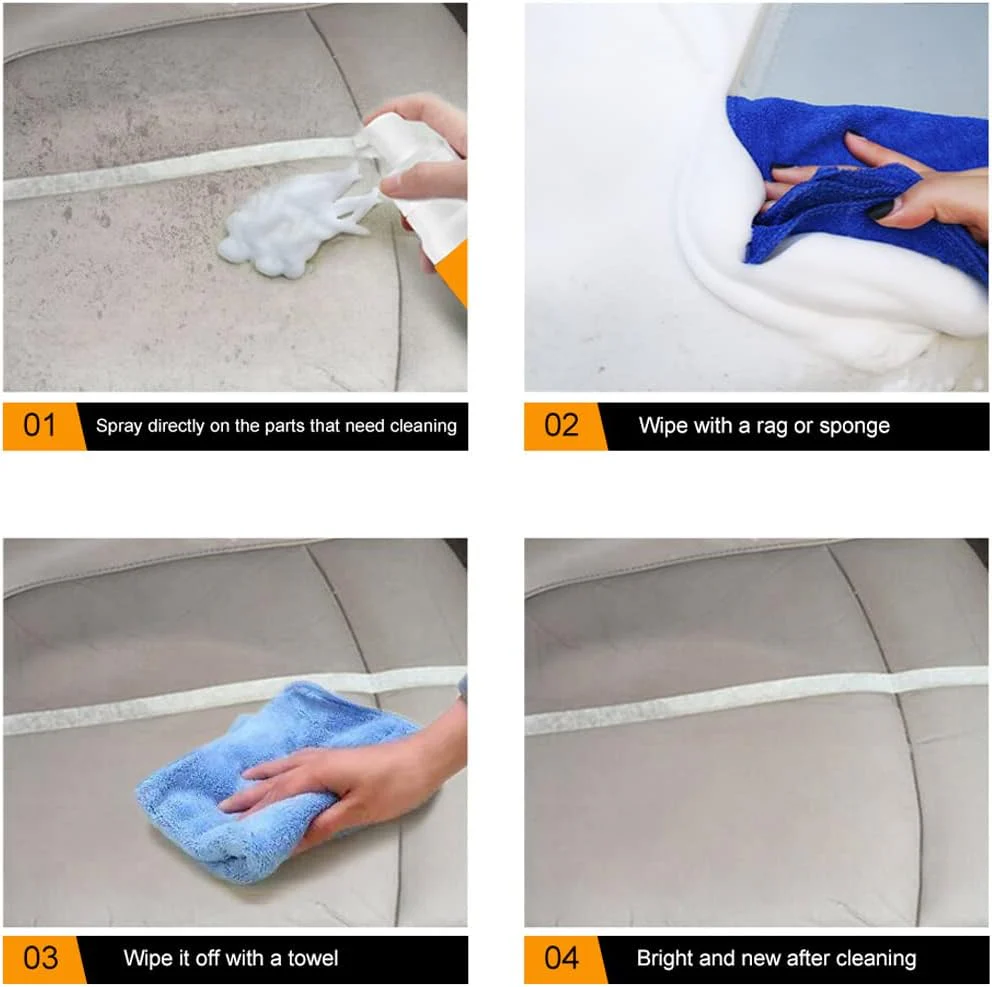 01 Spray directly on the parts that need cleaning

02 Wipe with a rag or sponge

03 Wipe it off with a towel

04 Bright and new after cleaning